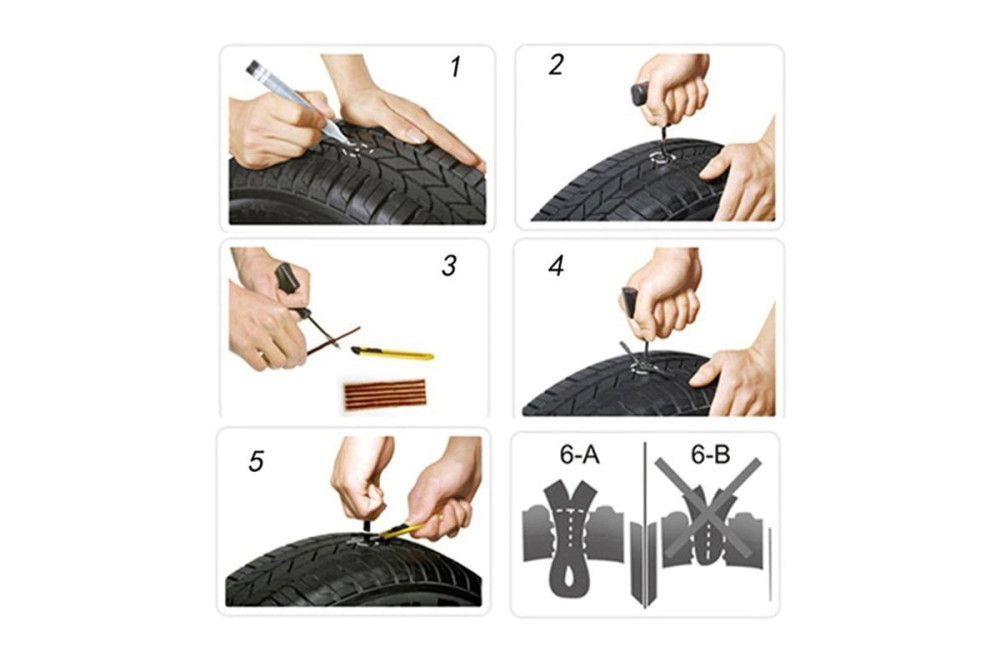 1

2

3

4

5

6-A

6-B