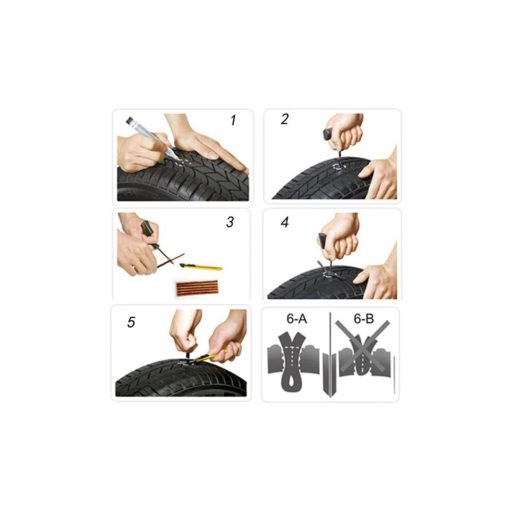 1

2

3

4

5

6-A

6-B